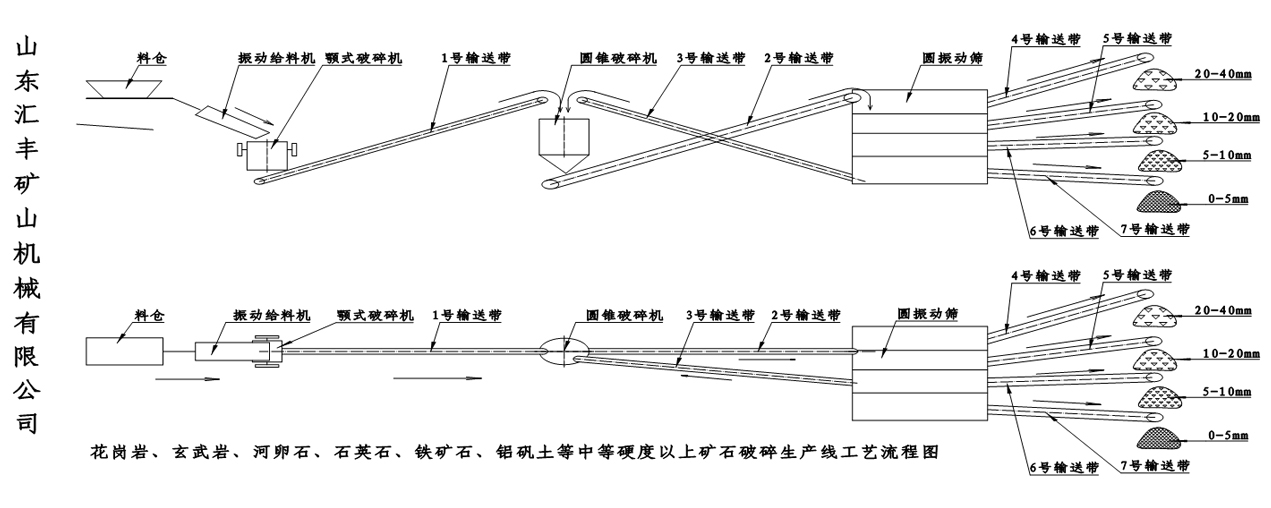 山东汇丰矿山机械有限公司

料仓
振动给料机
颚式破碎机
1号输送带
圆锥破碎机
3号输送带
2号输送带
圆振动筛
4号输送带
5号输送带
20-40mm
10-20mm
5-10mm
0-5mm
6号输送带
7号输送带

料仓
振动给料机
颚式破碎机
1号输送带
圆锥破碎机
3号输送带
2号输送带
圆振动筛
4号输送带
5号输送带
20-40mm
10-20mm
5-10mm
0-5mm
6号输送带
7号输送带

花岗岩、玄武岩、河卵石、石英石、铁矿石、铝矾土等中等硬度以上矿石破碎生产线工艺流程图